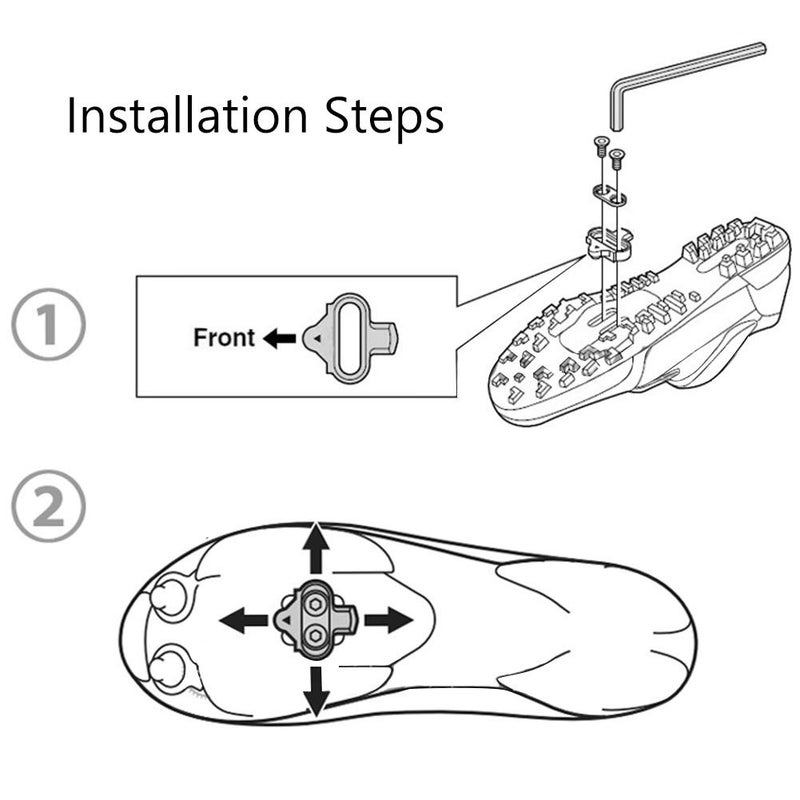 Installation Steps

①

Front

②